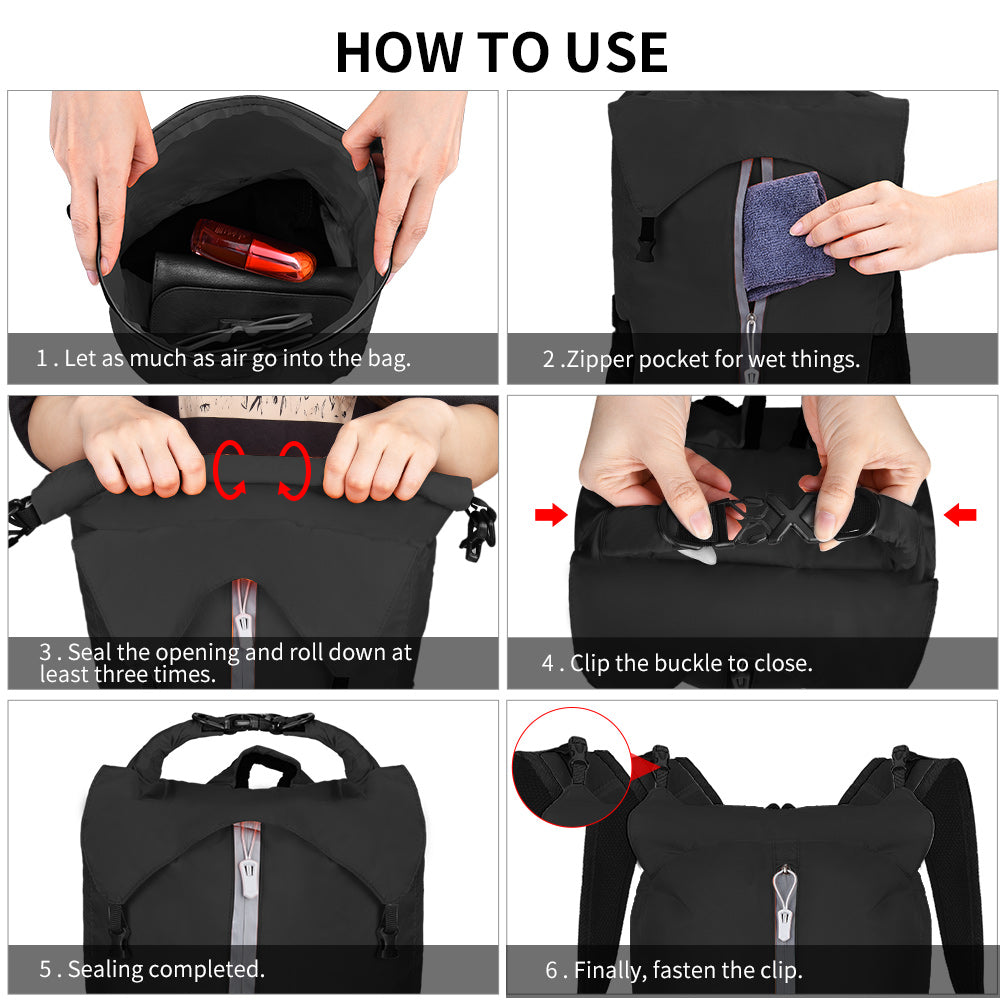 HOW TO USE

1 . Let as much as air go into the bag.

2 .Zipper pocket for wet things.

3 . Seal the opening and roll down at least three times.

4 . Clip the buckle to close.

5 . Sealing completed.

6 . Finally, fasten the clip.