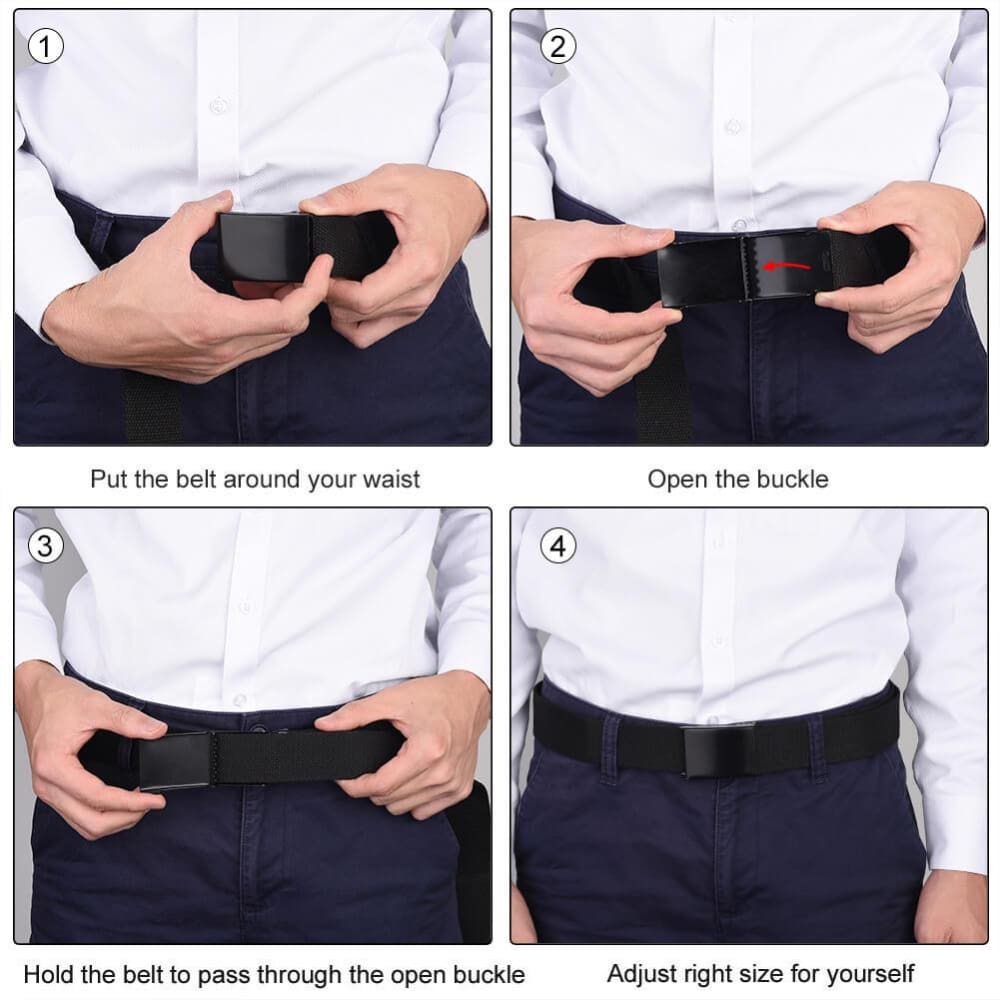 1

Put the belt around your waist

2

Open the buckle

3

Hold the belt to pass through the open buckle

4

Adjust right size for yourself