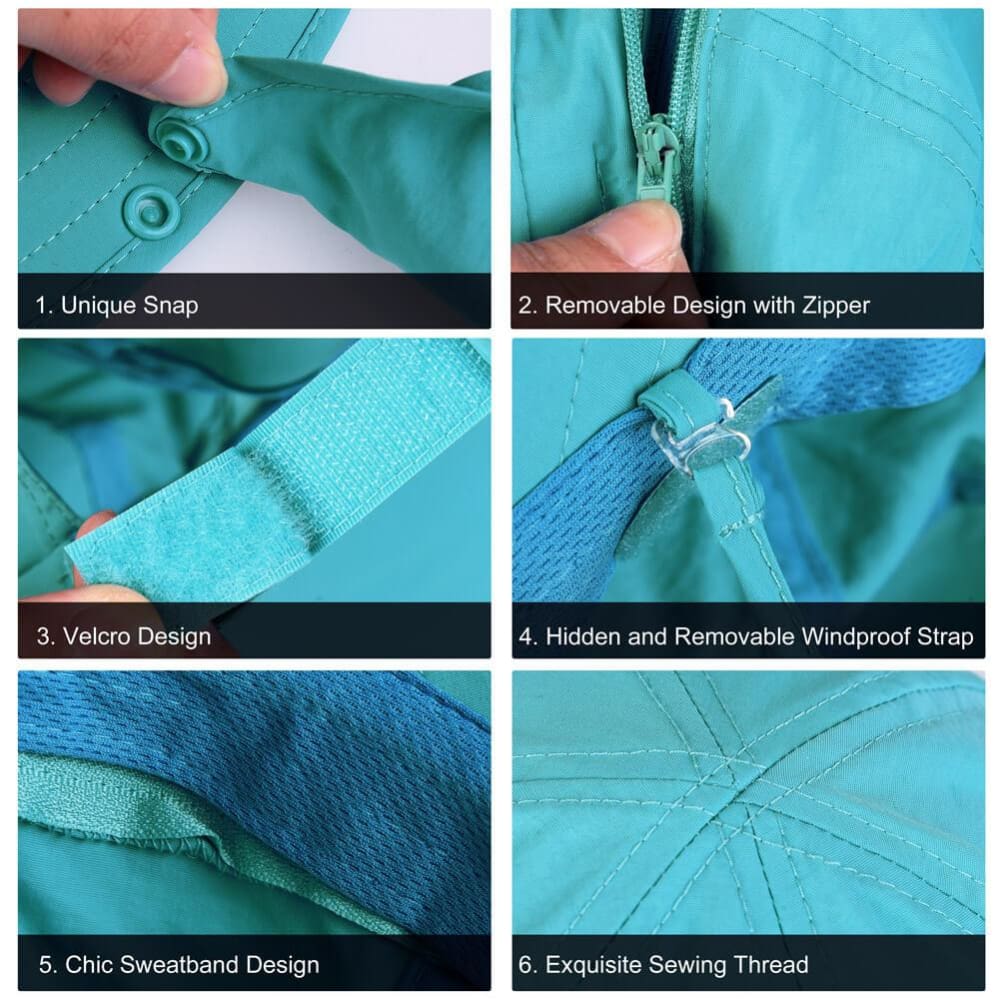 1. Unique Snap

2. Removable Design with Zipper

3. Velcro Design

4. Hidden and Removable Windproof Strap

5. Chic Sweatband Design

6. Exquisite Sewing Thread